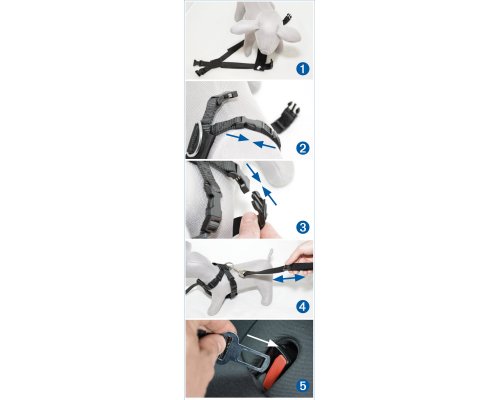 1
2
3
4
5